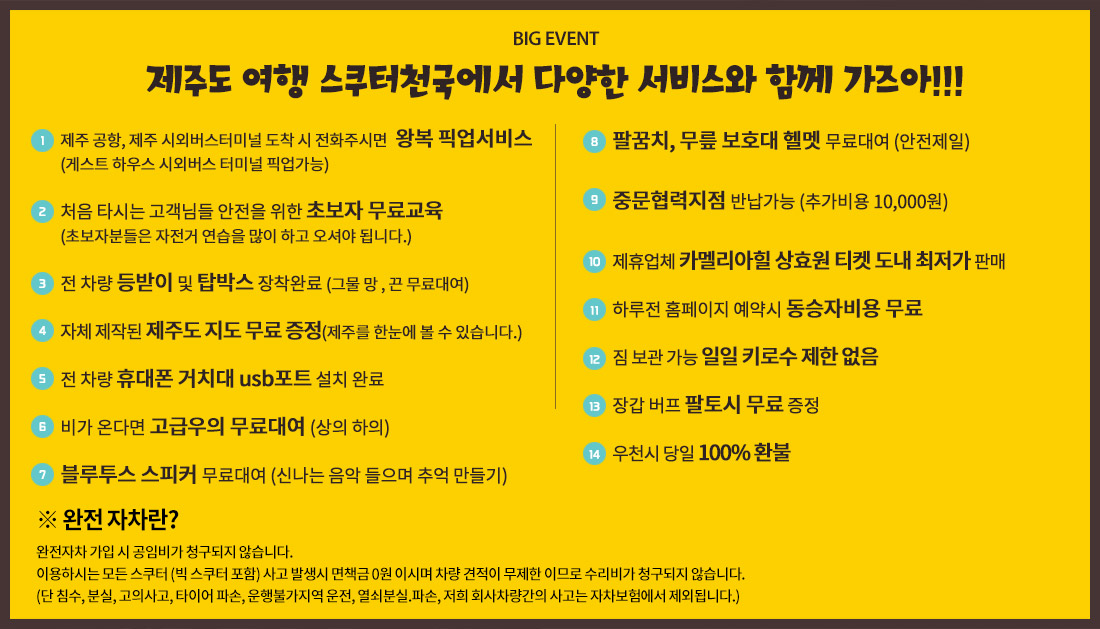 BIG EVENT

제주도 여행 스쿠터천국에서 다양한 서비스와 함께 가즈아!!!

1 제주 공항, 제주 시외버스터미널 도착 시 전화주시면 왕복 픽업서비스
(게스트 하우스 시외버스 터미널 픽업가능)

2 처음 타시는 고객님들 안전을 위한 초보자 무료교육
(초보자분들은 자전거 연습을 많이 하고 오셔야 됩니다.)

3 전 차량 등받이 및 탑박스 장착완료 (그물 망 , 끈 무료대여)

4 자체 제작된 제주도 지도 무료 증정(제주를 한눈에 볼 수 있습니다.)

5 전 차량 휴대폰 거치대 usb포트 설치 완료

6 비가 온다면 고급우의 무료대여 (상의 하의)

7 블루투스 스피커 무료대여 (신나는 음악 들으며 추억 만들기)

8 팔꿈치, 무릎 보호대 헬멧 무료대여 (안전제일)

9 중문협력지점 반납가능 (추가비용 10,000원)

10 제휴업체 카멜리아힐 상효원 티켓 도내 최저가 판매

11 하루전 홈페이지 예약시 동승자비용 무료

12 짐 보관 가능 일일 키로수 제한 없음

13 장갑 버프 팔토시 무료 증정

14 우천시 당일 100% 환불

※ 완전 자차란?

완전자차 가입 시 공임비가 청구되지 않습니다.
이용하시는 모든 스쿠터 (빅 스쿠터 포함) 사고 발생시 면책금 0원 이시며 차량 견적이 무제한 이므로 수리비가 청구되지 않습니다.
(단 침수, 분실, 고의사고, 타이어 파손, 운행불가지역 운전, 열쇠분실.파손, 저희 회사차량간의 사고는 자차보험에서 제외됩니다.)